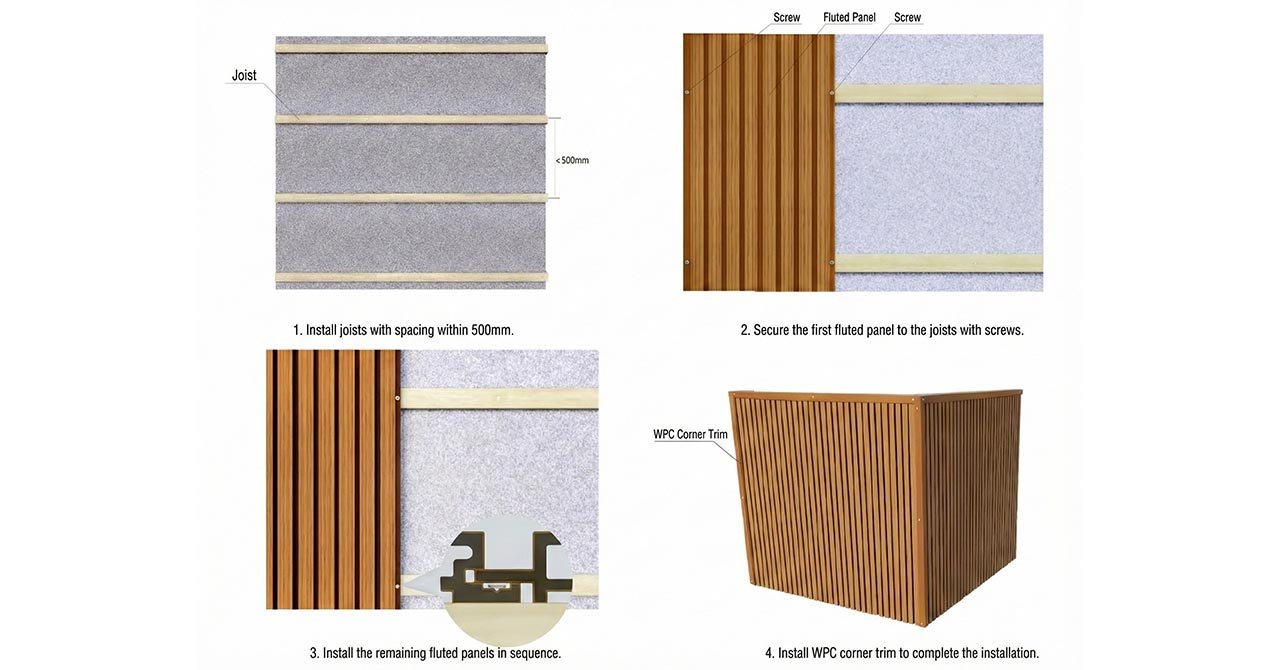 Joist

< 500mm

1. Install joists with spacing within 500mm.

Screw

Fluted Panel

Screw

2. Secure the first fluted panel to the joists with screws.

3. Install the remaining fluted panels in sequence.

WPC Corner Trim

4. Install WPC corner trim to complete the installation.